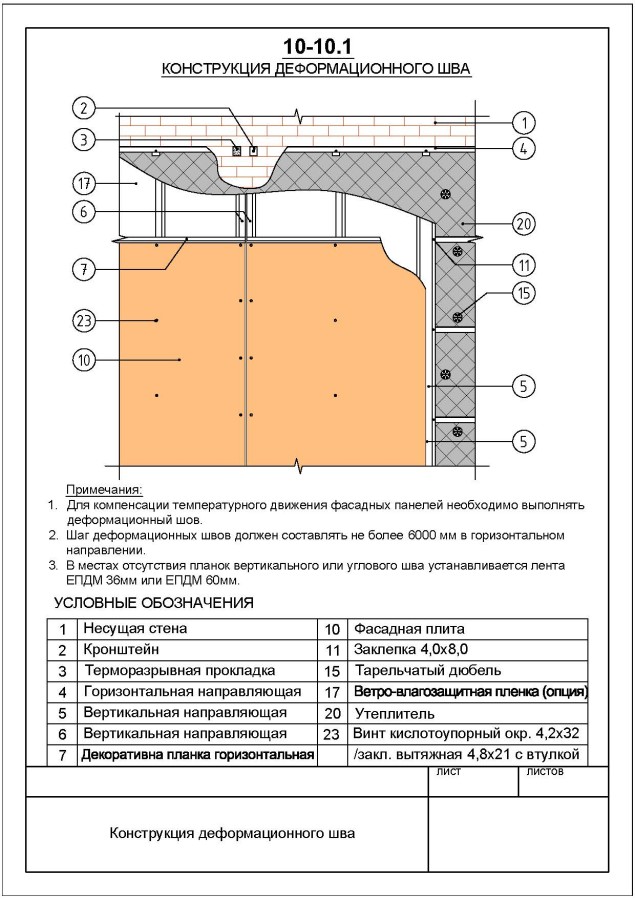 10-10.1
КОНСТРУКЦИЯ ДЕФОРМАЦИОННОГО ШВА

2
3
17
6
7
23
10
1
4
20
11
15
5
5

Примечания:
1. Для компенсации температурного движения фасадных панелей необходимо выполнять деформационный шов.
2. Шаг деформационных швов должен составлять не более 6000 мм в горизонтальном направлении.
3. В местах отсутствия планок вертикального или углового шва устанавливается лента ЕПДМ 36мм или ЕПДМ 60мм.

УСЛОВНЫЕ ОБОЗНАЧЕНИЯ

| 1 | Несущая стена | 10 | Фасадная плита |
|---|---|---|---|
| 2 | Кронштейн | 11 | Заклепка 4,0х8,0 |
| 3 | Терморазрывная прокладка | 15 | Тарельчатый дюбель |
| 4 | Горизонтальная направляющая | 17 | Ветро-влагозащитная пленка (опция) |
| 5 | Вертикальная направляющая | 20 | Утеплитель |
| 6 | Вертикальная направляющая | 23 | Винт кислотоупорный окр. 4,2х32 |
| 7 | Декоративна планка горизонтальная | | /закл. вытяжная 4,8х21 с втулкой |

лист
листов

Конструкция деформационного шва